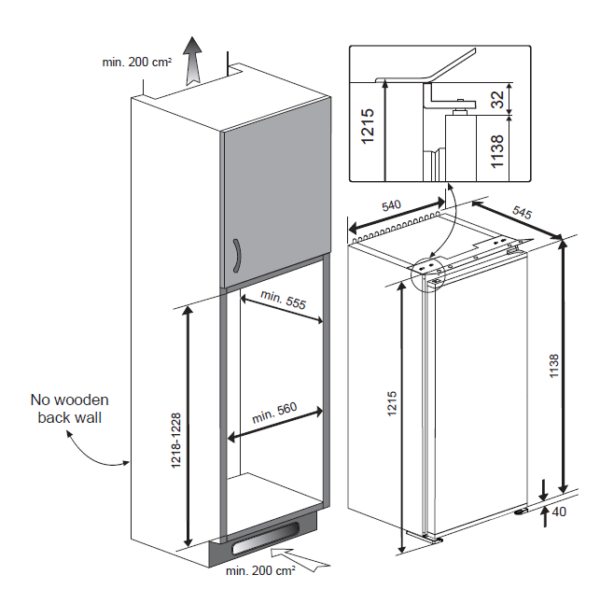 min. 200 cm²

No wooden back wall

min. 555

min. 560

1218-1228

min. 200 cm²

1215

32

1138

540

545

1215

1138

40